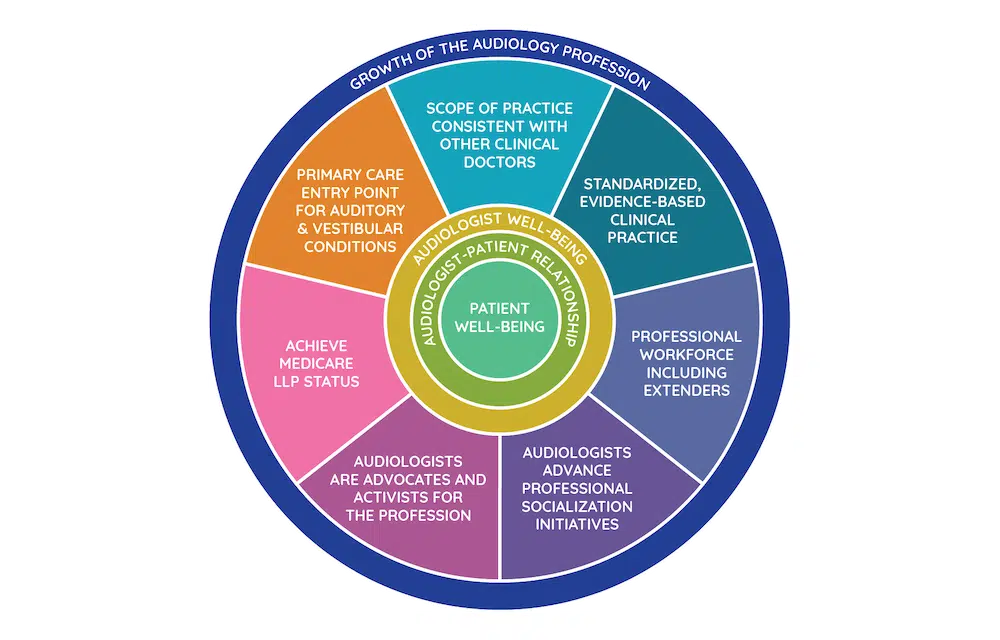 GROWTH OF THE AUDIOLOGY PROFESSION

SCOPE OF PRACTICE CONSISTENT WITH OTHER CLINICAL DOCTORS

STANDARDIZED, EVIDENCE-BASED CLINICAL PRACTICE

PROFESSIONAL WORKFORCE INCLUDING EXTENDERS

AUDIOLOGISTS ADVANCE PROFESSIONAL SOCIALIZATION INITIATIVES

AUDIOLOGISTS ARE ADVOCATES AND ACTIVISTS FOR THE PROFESSION

ACHIEVE MEDICARE LLP STATUS

PRIMARY CARE ENTRY POINT FOR AUDITORY & VESTIBULAR CONDITIONS

AUDIOLOGIST WELL-BEING

AUDIOLOGIST-PATIENT RELATIONSHIP

PATIENT WELL-BEING