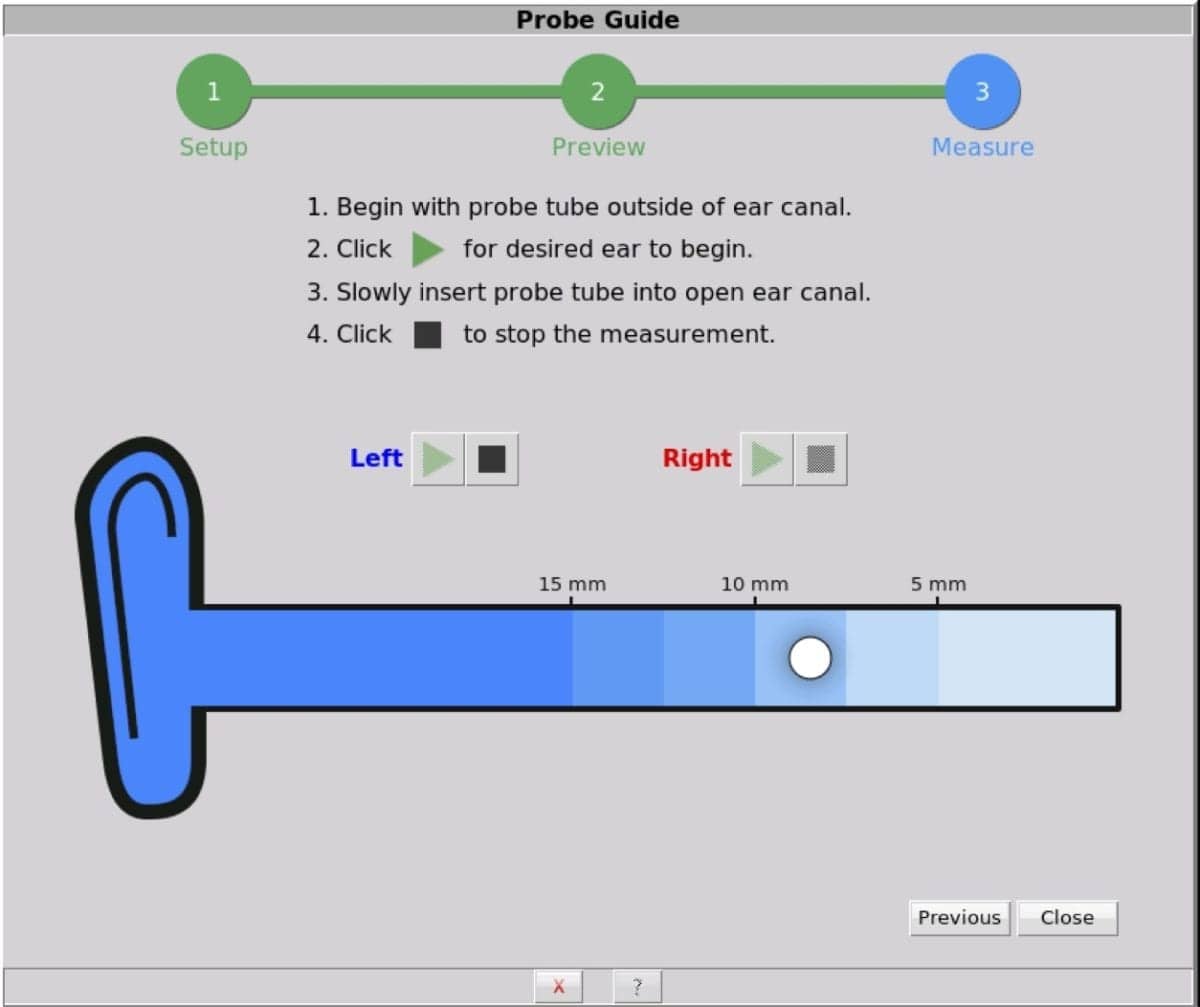 Probe Guide

1
Setup

2
Preview

3
Measure

1. Begin with probe tube outside of ear canal.
2. Click for desired ear to begin.
3. Slowly insert probe tube into open ear canal.
4. Click to stop the measurement.

Left

Right

15 mm
10 mm
5 mm

Previous
Close

X
?