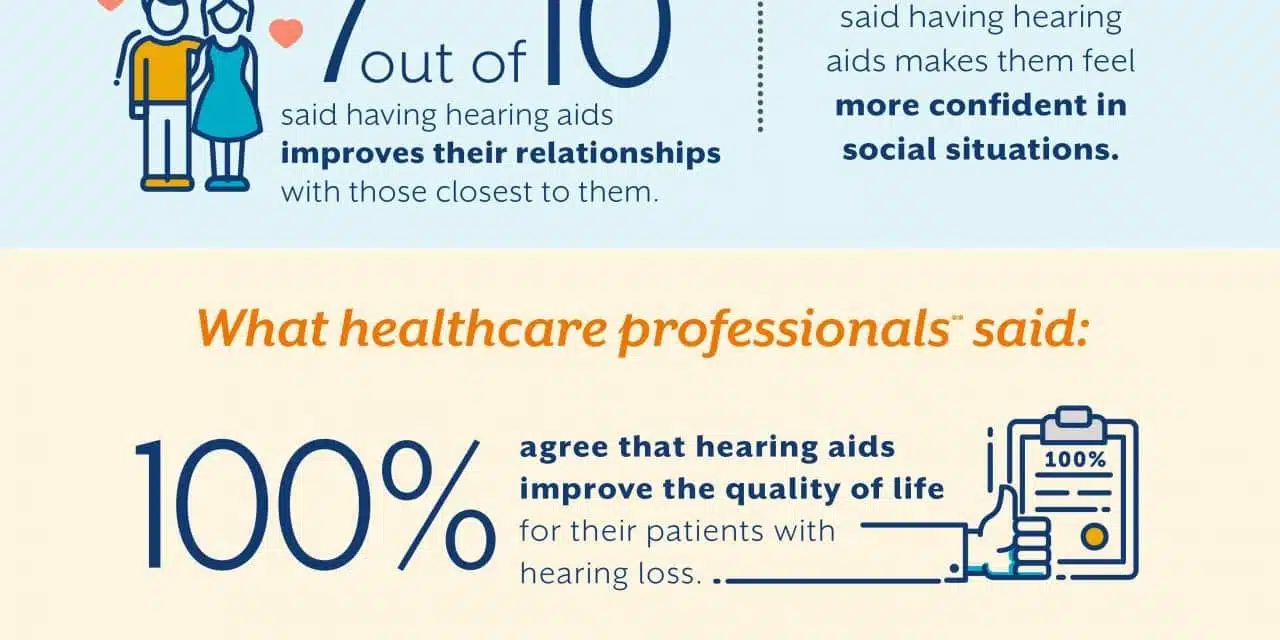 7 out of 10

said having hearing aids **improves their relationships** with those closest to them.

said having hearing aids makes them feel **more confident in social situations.**

What healthcare professionals** said:

100%

**agree that hearing aids improve the quality of life** for their patients with hearing loss.

100%