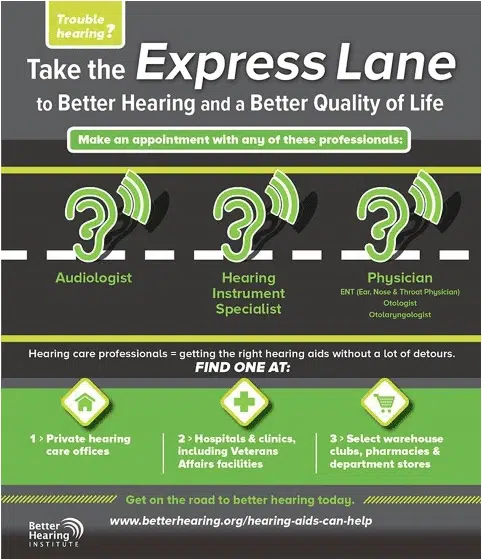 Trouble hearing?

Take the Express Lane

to Better Hearing and a Better Quality of Life

Make an appointment with any of these professionals:

Audiologist

Hearing Instrument Specialist

Physician
ENT (Ear, Nose & Throat Physician)
Otologist
Otolaryngologist

Hearing care professionals = getting the right hearing aids without a lot of detours.

FIND ONE AT:

1 > Private hearing care offices

2 > Hospitals & clinics, including Veterans Affairs facilities

3 > Select warehouse clubs, pharmacies & department stores

Get on the road to better hearing today.

Better Hearing INSTITUTE

www.betterhearing.org/hearing-aids-can-help