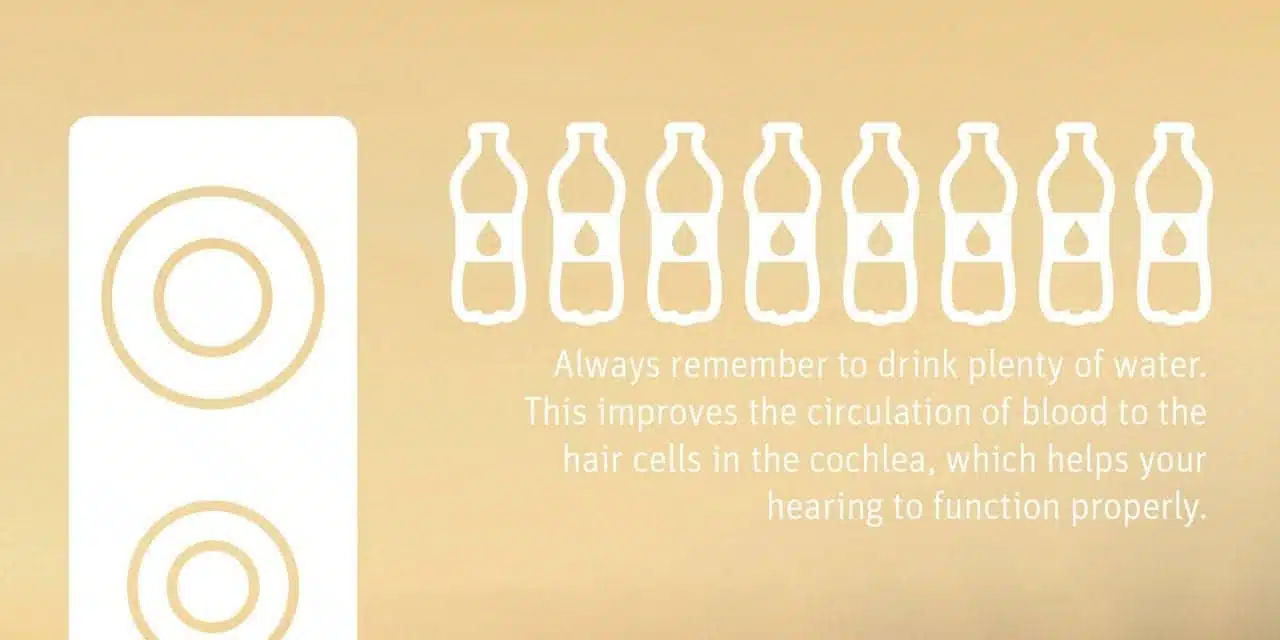 Always remember to drink plenty of water. This improves the circulation of blood to the hair cells in the cochlea, which helps your hearing to function properly.